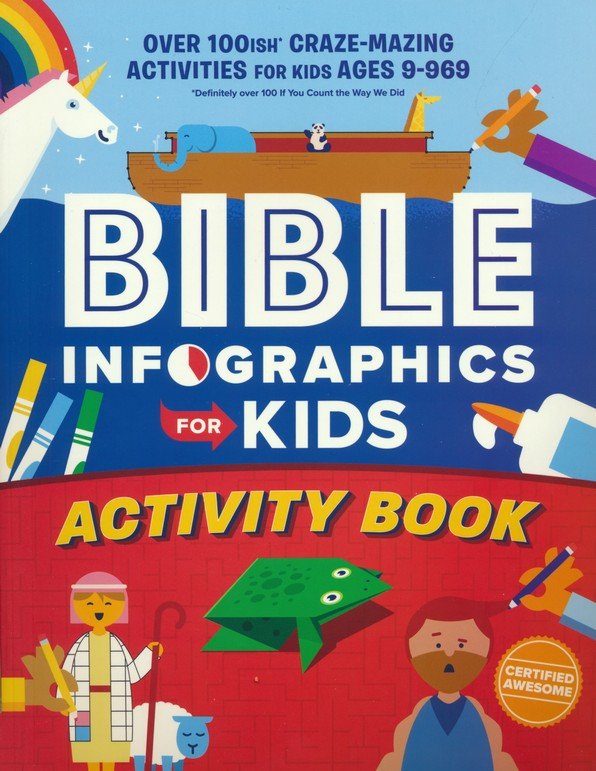 OVER 100ISH* CRAZE-MAZING ACTIVITIES FOR KIDS AGES 9-969
*Definitely over 100 If You Count the Way We Did

BIBLE INFOGRAPHICS FOR KIDS

ACTIVITY BOOK

CERTIFIED AWESOME